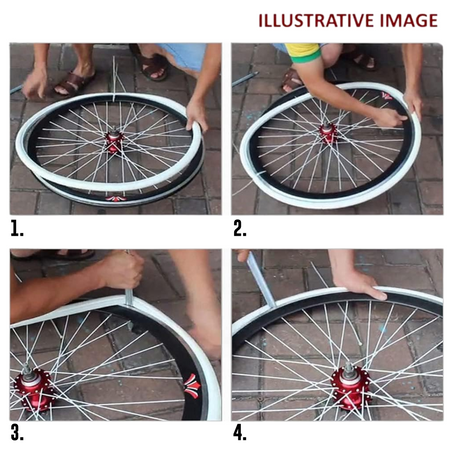 ILLUSTRATIVE IMAGE

1.

2.

3.

4.